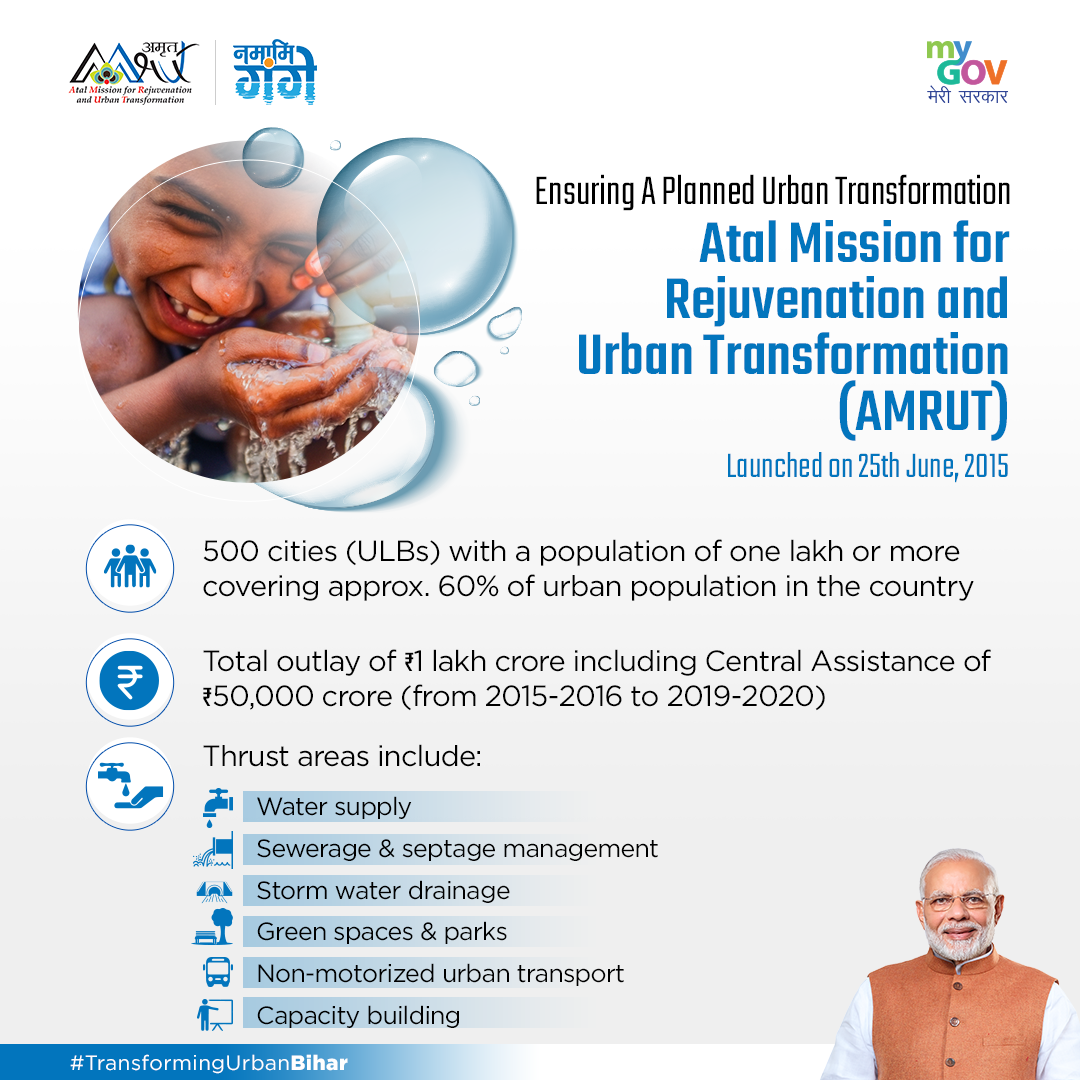 अमृत
Atal Mission for Rejuvenation and Urban Transformation

नमामि गंगे

my GOV
मेरी सरकार

Ensuring A Planned Urban Transformation

Atal Mission for Rejuvenation and Urban Transformation (AMRUT)

Launched on 25th June, 2015

500 cities (ULBs) with a population of one lakh or more covering approx. 60% of urban population in the country

Total outlay of ₹1 lakh crore including Central Assistance of ₹50,000 crore (from 2015-2016 to 2019-2020)

Thrust areas include:

Water supply

Sewerage & septage management

Storm water drainage

Green spaces & parks

Non-motorized urban transport

Capacity building

#TransformingUrbanBihar